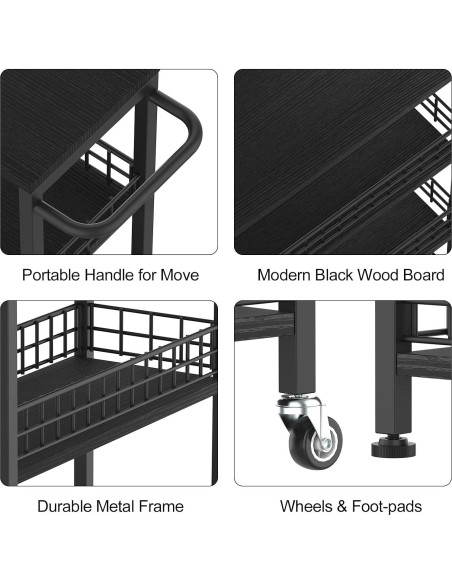 Portable Handle for Move

Modern Black Wood Board

Durable Metal Frame

Wheels & Foot-pads