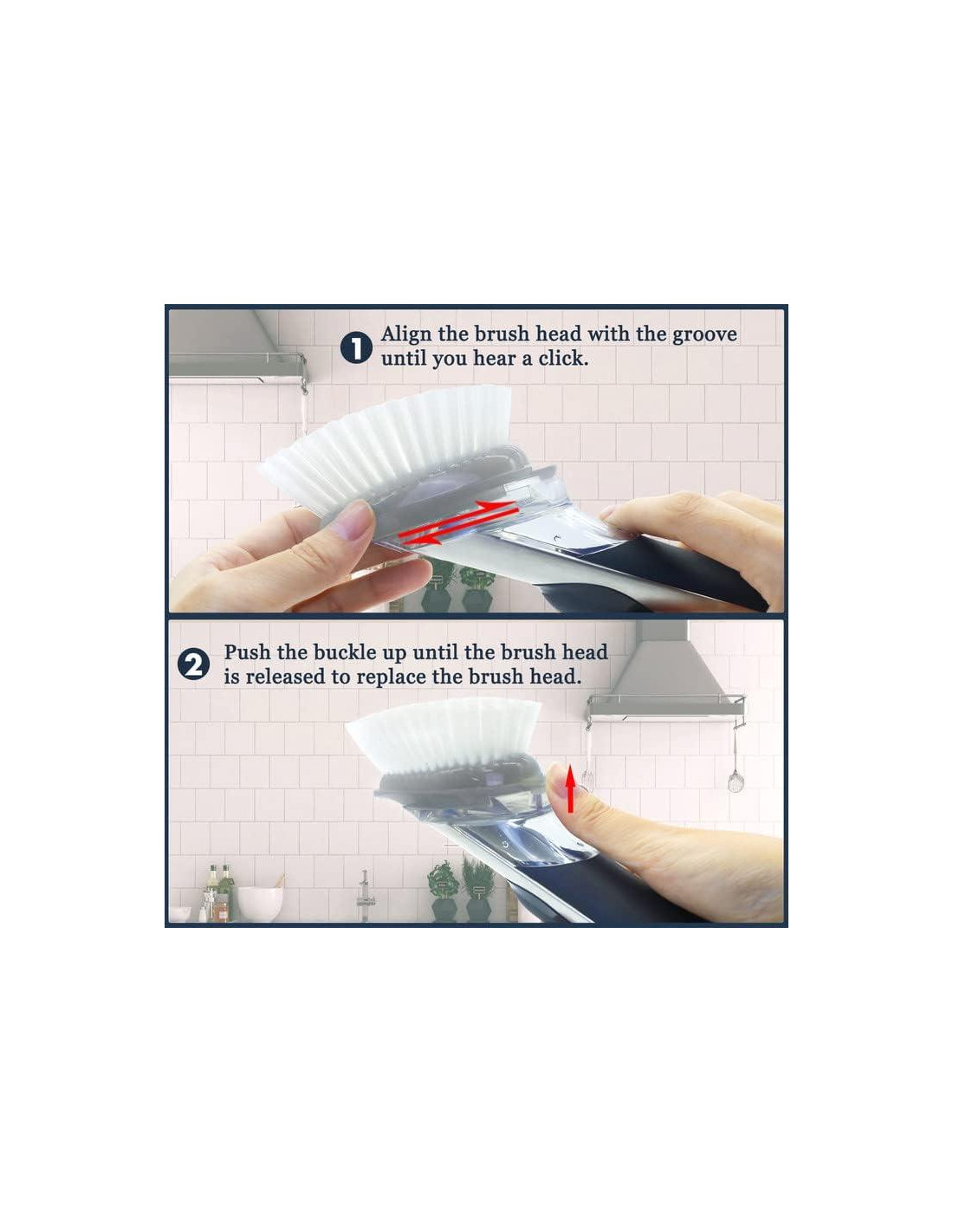 1 Align the brush head with the groove until you hear a click.

2 Push the buckle up until the brush head is released to replace the brush head.