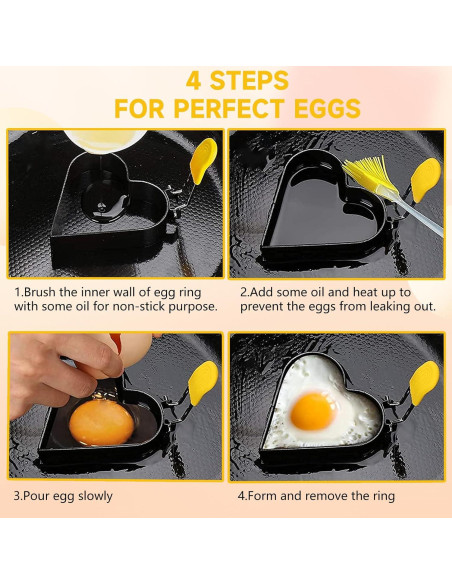 4 STEPS
FOR PERFECT EGGS

1.Brush the inner wall of egg ring with some oil for non-stick purpose.

2.Add some oil and heat up to prevent the eggs from leaking out.

3.Pour egg slowly

4.Form and remove the ring