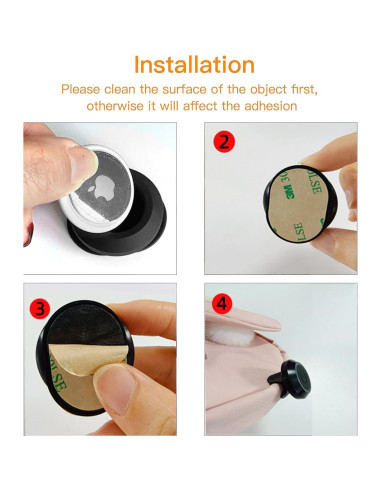 Installation

Please clean the surface of the object first, otherwise it will affect the adhesion

2

3M 30
LSE
LSE

3

LSE

4