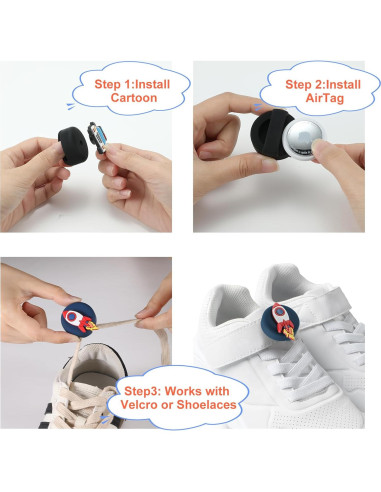 Step 1:Install Cartoon

Step 2:Install AirTag

Step3: Works with Velcro or Shoelaces