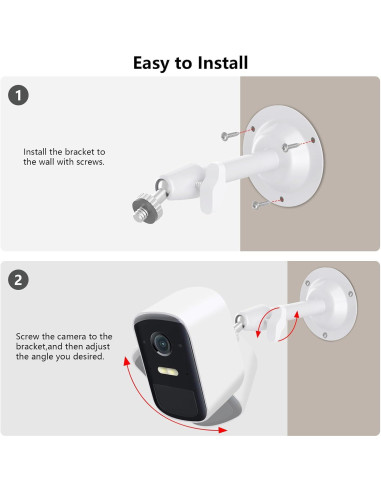 Easy to Install

1

Install the bracket to the wall with screws.

2

Screw the camera to the bracket,and then adjust the angle you desired.