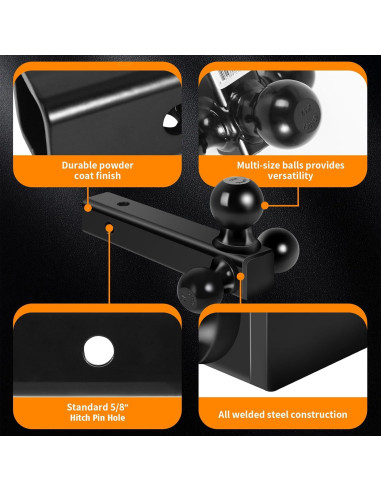 Durable powder coat finish

Multi-size balls provides versatility

Standard 5/8" Hitch Pin Hole

All welded steel construction