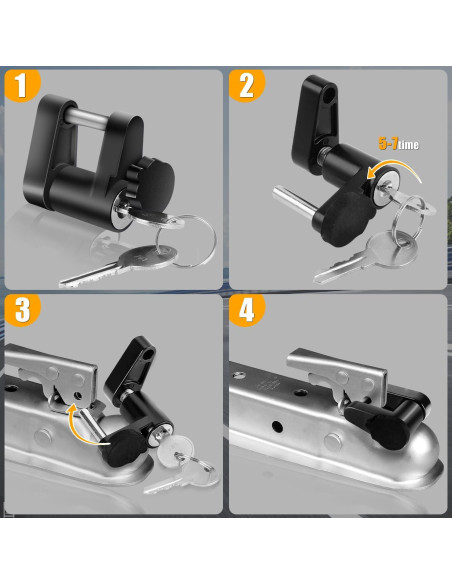 1

2

5-7time

3

4