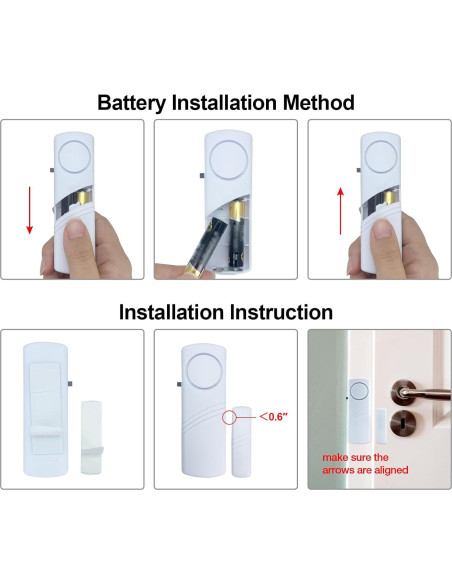 Battery Installation Method

Installation Instruction

<0.6"

make sure the arrows are aligned