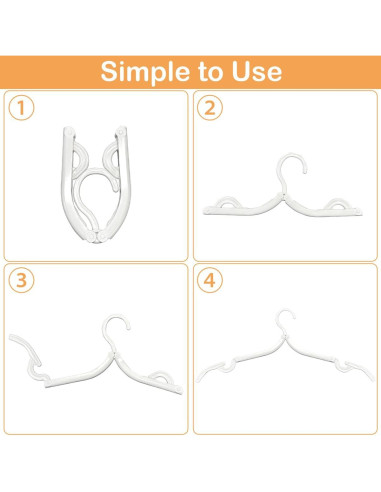 Simple to Use

1

2

3

4