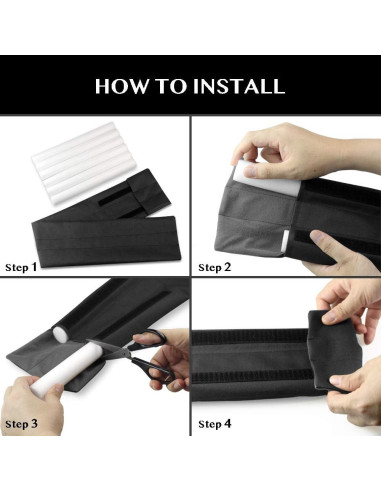 HOW TO INSTALL

Step 1

Step 2

Step 3

Step 4