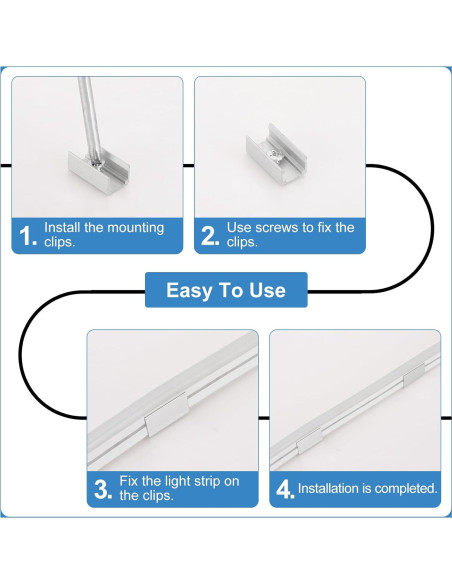 1. Install the mounting clips.

2. Use screws to fix the clips.

Easy To Use

3. Fix the light strip on the clips.

4. Installation is completed.