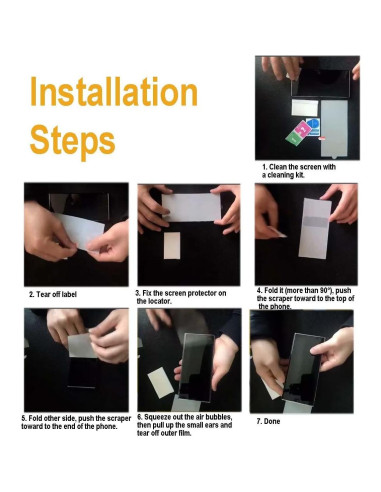 Installation Steps

1. Clean the screen with a cleaning kit.

2. Tear off label

3. Fix the screen protector on the locator.

4. Fold it (more than 90°), push the scraper toward to the top of the phone.

5. Fold other side, push the scraper toward to the end of the phone.

6. Squeeze out the air bubbles, then pull up the small ears and tear off outer film.

7. Done