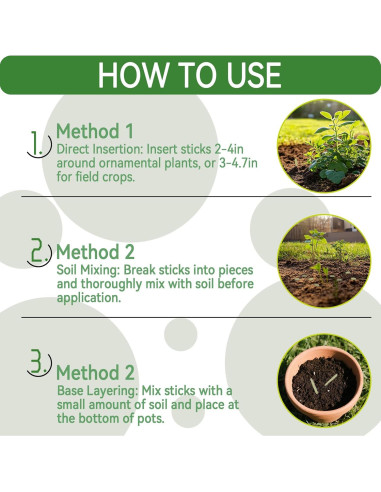 HOW TO USE

1. Method 1
Direct Insertion: Insert sticks 2-4in around ornamental plants, or 3-4.7in for field crops.

2. Method 2
Soil Mixing: Break sticks into pieces and thoroughly mix with soil before application.

3. Method 2
Base Layering: Mix sticks with a small amount of soil and place at the bottom of pots.