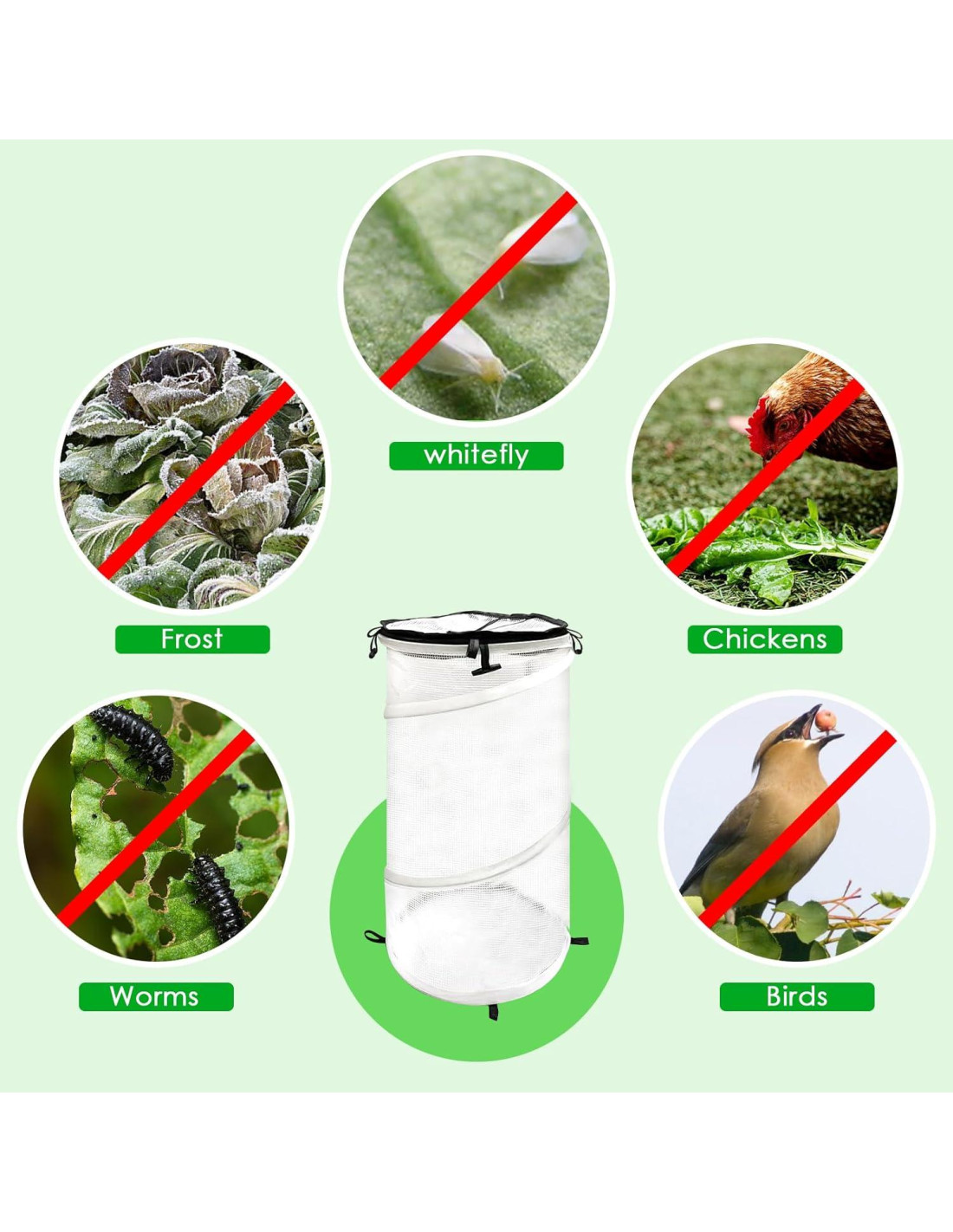 whitefly

Frost

Chickens

Worms

Birds