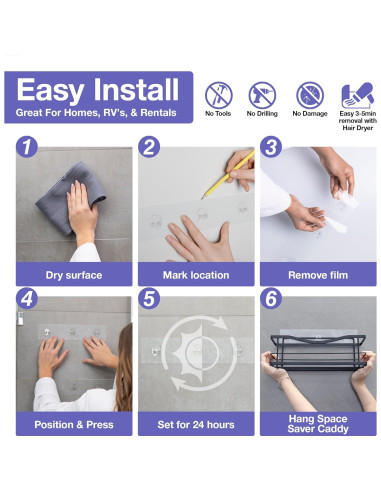 Easy Install
Great For Homes, RV's, & Rentals

No Tools
No Drilling
No Damage
Easy 3-5min removal with Hair Dryer

1
Dry surface

2
Mark location

3
Remove film

4
Position & Press

5
Set for 24 hours

6
Hang Space Saver Caddy