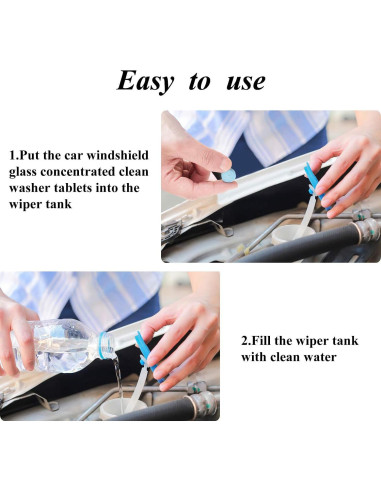 Easy to use

1.Put the car windshield glass concentrated clean washer tablets into the wiper tank

2.Fill the wiper tank with clean water