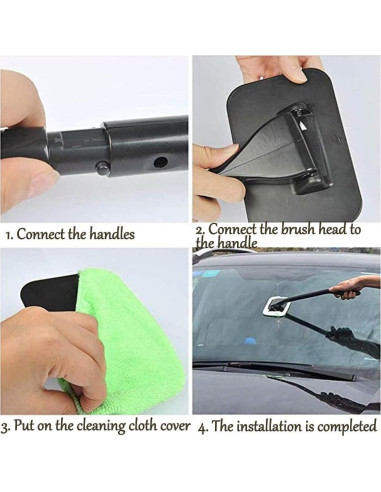 1. Connect the handles

2. Connect the brush head to the handle

3. Put on the cleaning cloth cover

4. The installation is completed