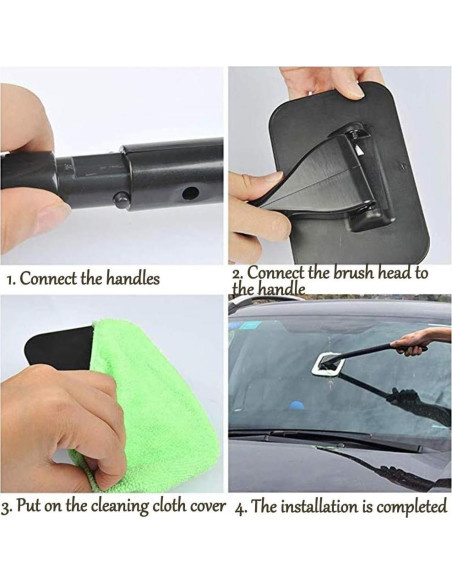 1. Connect the handles

2. Connect the brush head to the handle

3. Put on the cleaning cloth cover

4. The installation is completed