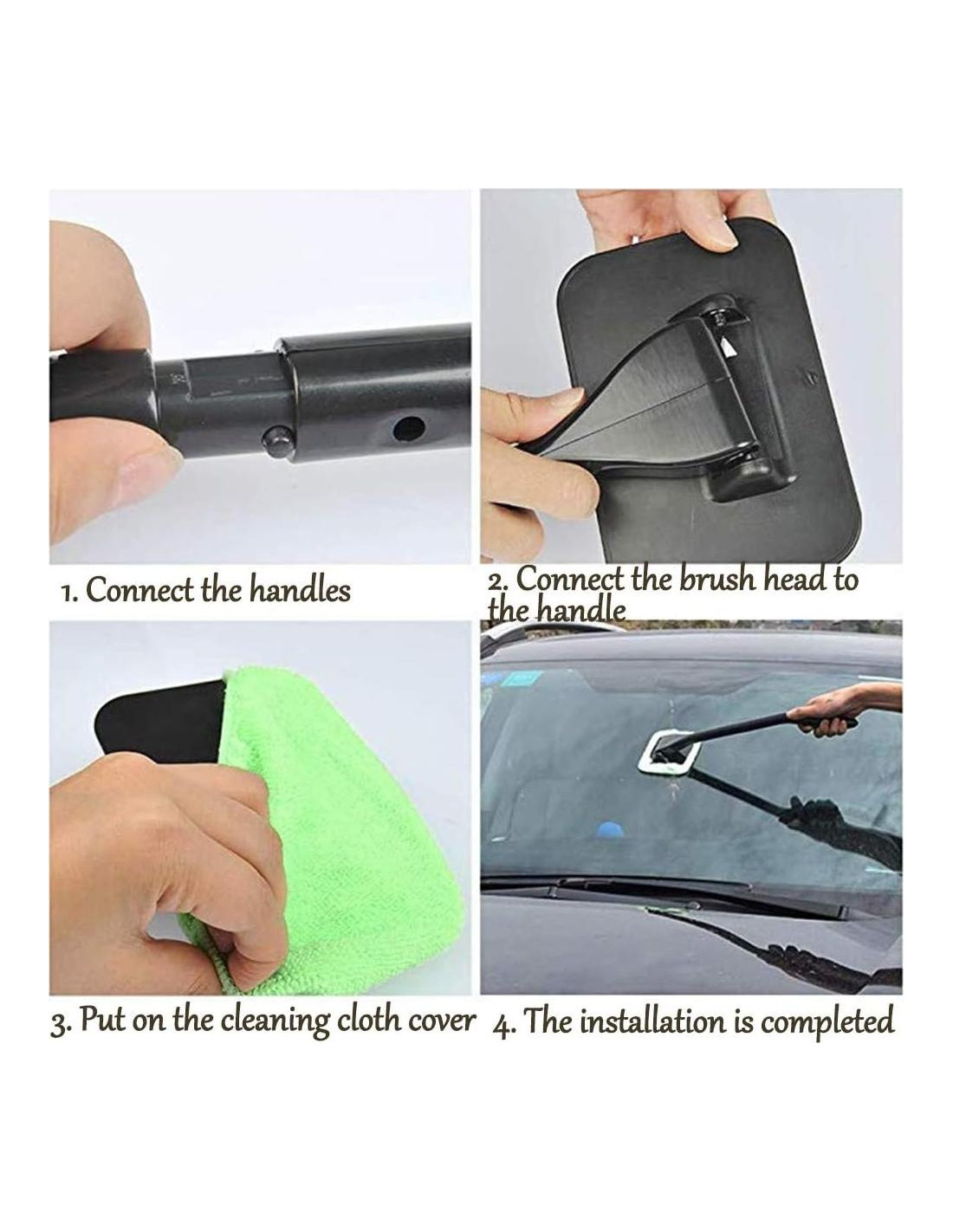 1. Connect the handles

2. Connect the brush head to the handle

3. Put on the cleaning cloth cover

4. The installation is completed