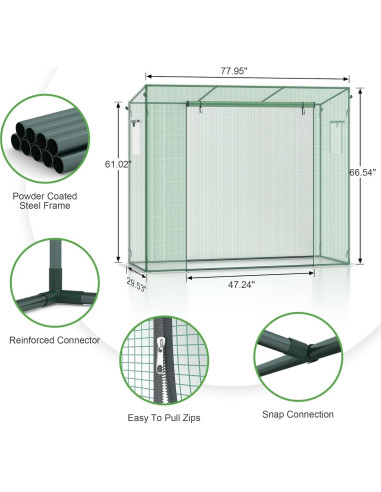 77.95"

61.02"

66.54"

29.53"

47.24"

Powder Coated Steel Frame

Reinforced Connector

Easy To Pull Zips

Snap Connection