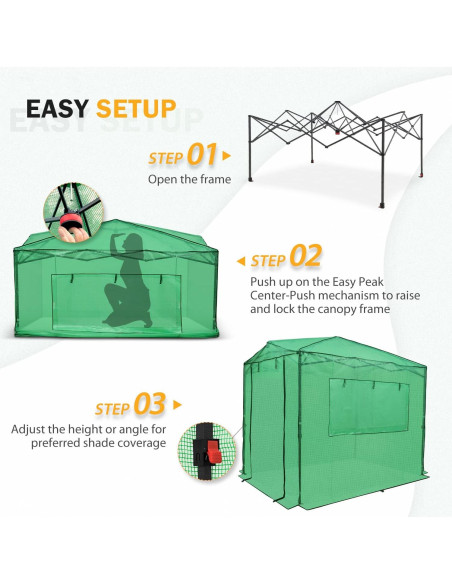 EASY SETUP

STEP 01
Open the frame

STEP 02
Push up on the Easy Peak Center-Push mechanism to raise and lock the canopy frame

STEP 03
Adjust the height or angle for preferred shade coverage