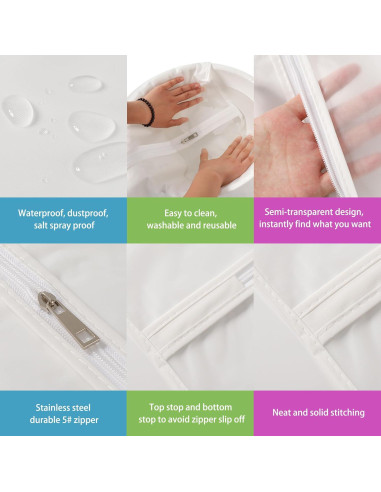 Waterproof, dustproof, salt spray proof

Easy to clean, washable and reusable

Semi-transparent design, instantly find what you want

Stainless steel durable 5# zipper

Top stop and bottom stop to avoid zipper slip off

Neat and solid stitching