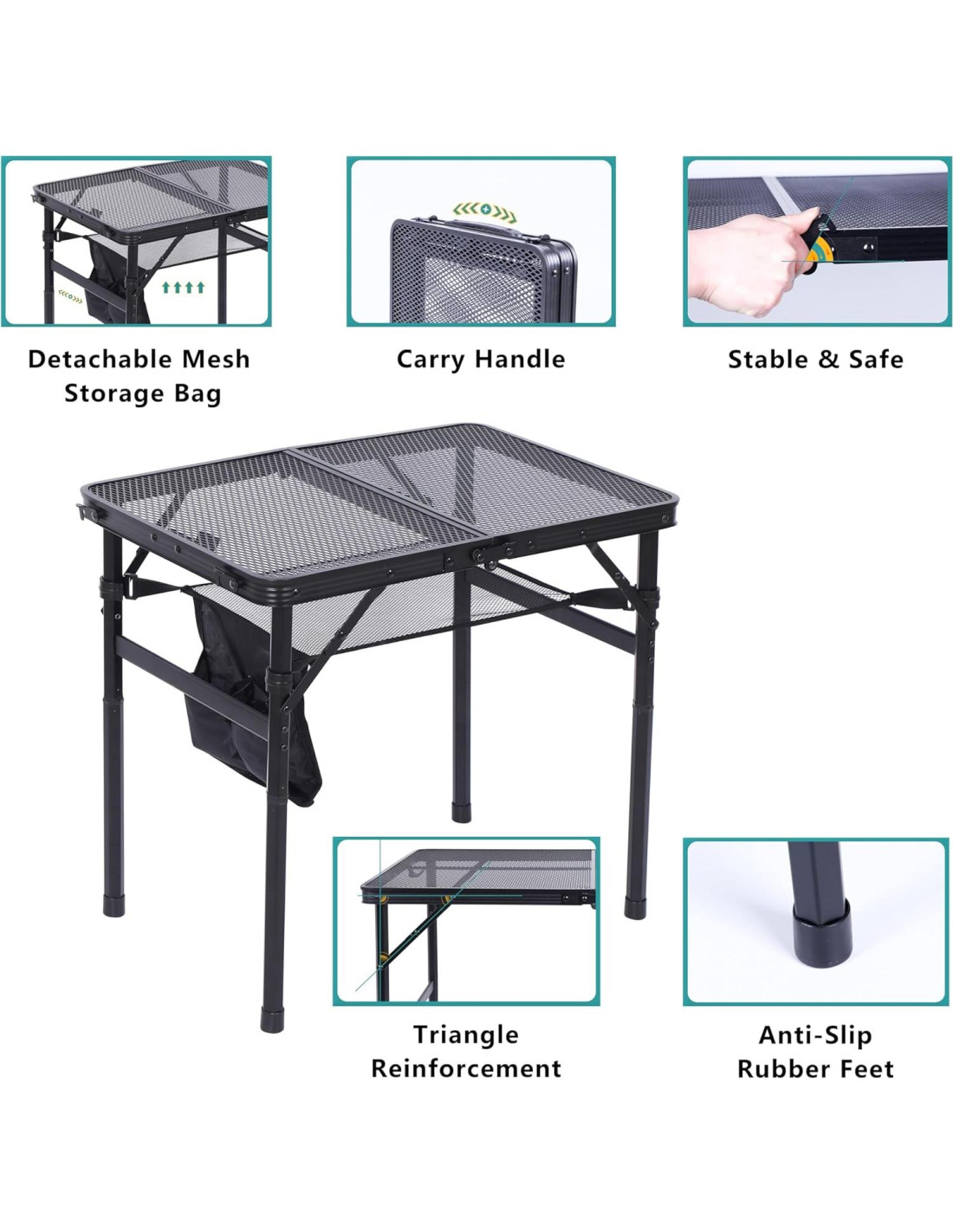 Detachable Mesh Storage Bag

Carry Handle

Stable & Safe

Triangle Reinforcement

Anti-Slip Rubber Feet