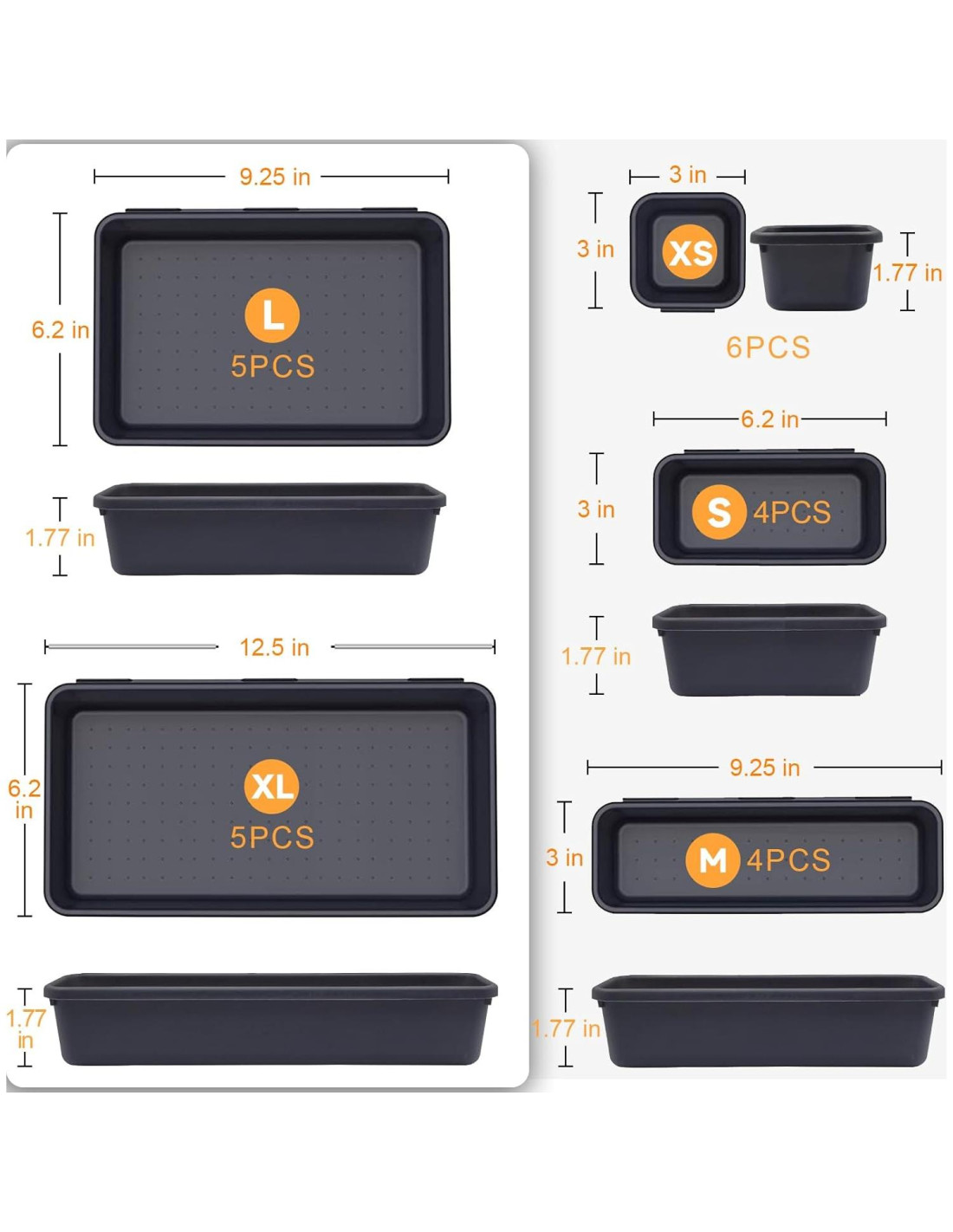 9.25 in
6.2 in
L
5PCS
1.77 in
12.5 in
6.2 in
XL
5PCS
1.77 in

3 in
3 in
XS
1.77 in
6PCS
6.2 in
3 in
S 4PCS
1.77 in
9.25 in
3 in
M 4PCS
1.77 in