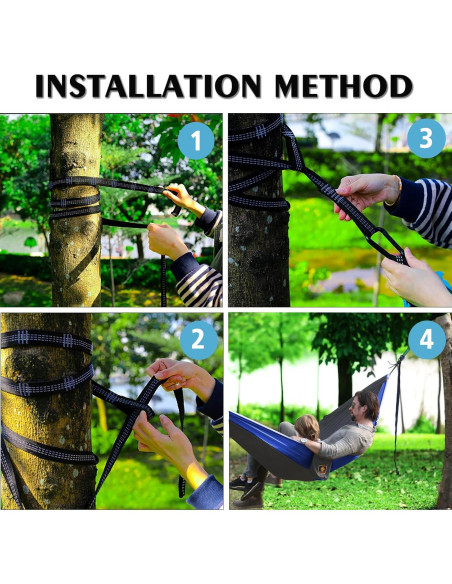 INSTALLATION METHOD

1

3

2

4