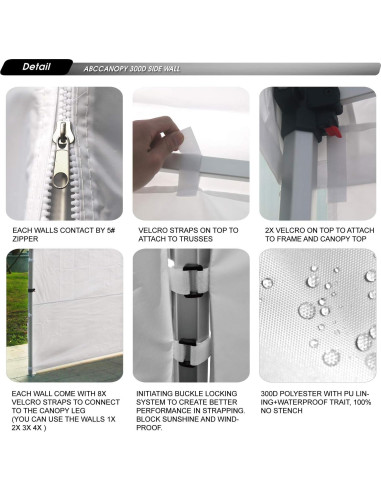 Detail

ABCCANOPY 300D SIDE WALL

EACH WALLS CONTACT BY 5# ZIPPER

VELCRO STRAPS ON TOP TO ATTACH TO TRUSSES

2X VELCRO ON TOP TO ATTACH TO FRAME AND CANOPY TOP

EACH WALL COME WITH 8X VELCRO STRAPS TO CONNECT TO THE CANOPY LEG (YOU CAN USE THE WALLS 1X 2X 3X 4X )

INITIATING BUCKLE LOCKING SYSTEM TO CREATE BETTER PERFORMANCE IN STRAPPING. BLOCK SUNSHINE AND WINDPROOF.

300D POLYESTER WITH PU LINING+WATERPROOF TRAIT, 100% NO STENCH