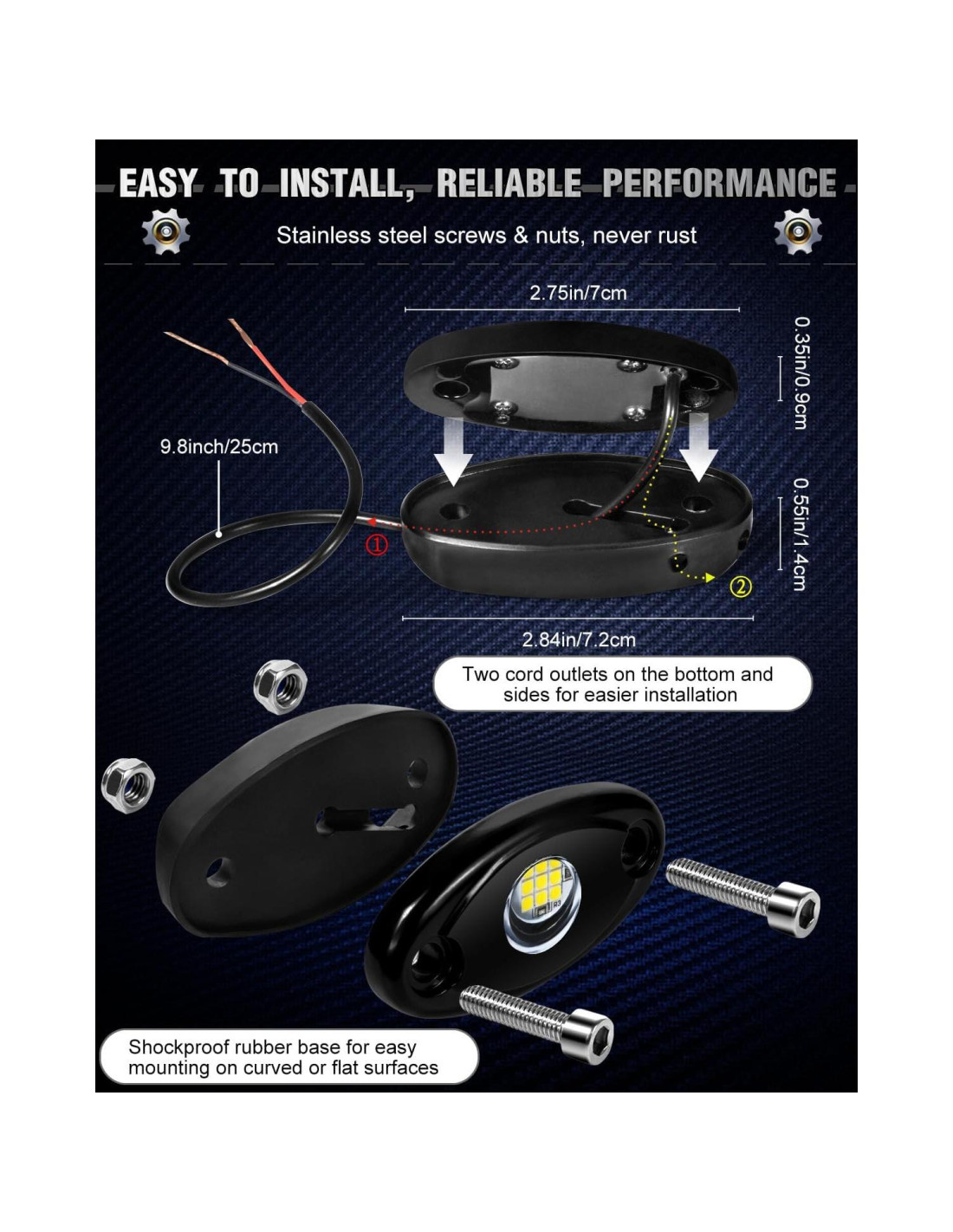 EASY TO INSTALL, RELIABLE PERFORMANCE

Stainless steel screws & nuts, never rust

2.75in/7cm

0.35in/0.9cm

9.8inch/25cm

0.55in/1.4cm

①

②

2.84in/7.2cm

Two cord outlets on the bottom and sides for easier installation

Shockproof rubber base for easy mounting on curved or flat surfaces