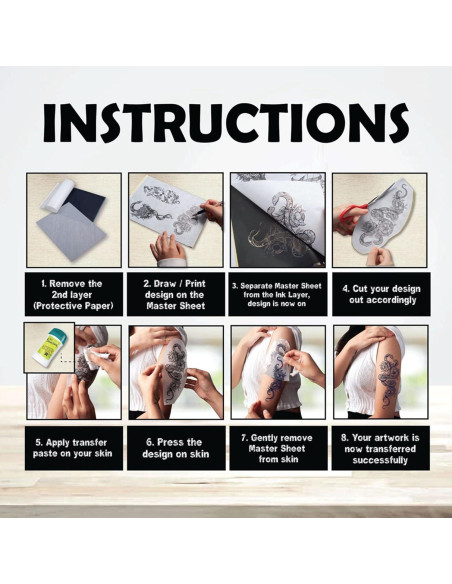 INSTRUCTIONS

1. Remove the 2nd layer (Protective Paper)

2. Draw / Print design on the Master Sheet

3. Separate Master Sheet from the Ink Layer, design is now on

4. Cut your design out accordingly

5. Apply transfer paste on your skin

6. Press the design on skin

7. Gently remove Master Sheet from skin

8. Your artwork is now transferred successfully