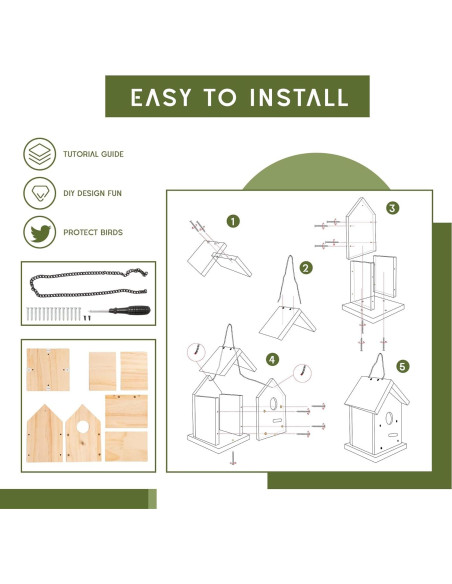 EASY TO INSTALL

TUTORIAL GUIDE

DIY DESIGN FUN

PROTECT BIRDS

1

2

3

4

5