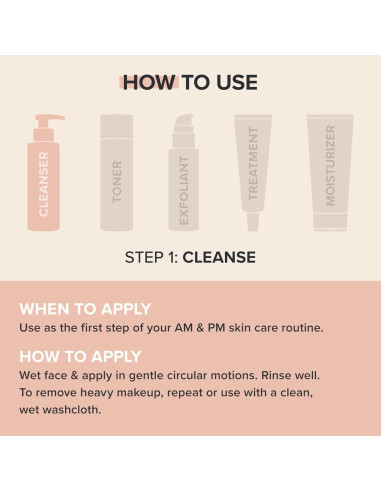 HOW TO USE

CLEANSER

TONER

EXFOLIANT

TREATMENT

MOISTURIZER

STEP 1: CLEANSE

WHEN TO APPLY
Use as the first step of your AM & PM skin care routine.

HOW TO APPLY
Wet face & apply in gentle circular motions. Rinse well. To remove heavy makeup, repeat or use with a clean, wet washcloth.