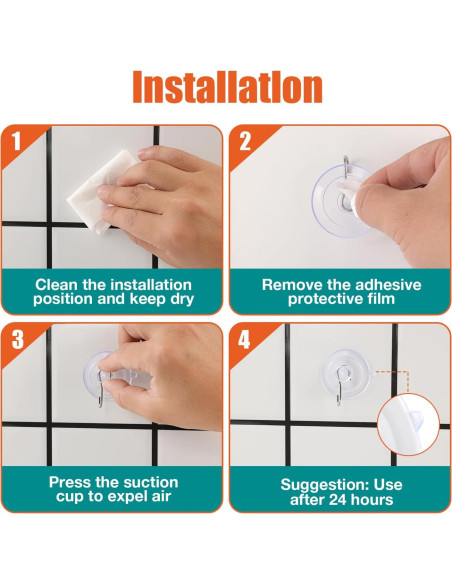 Installation

1

Clean the installation position and keep dry

2

Remove the adhesive protective film

3

Press the suction cup to expel air

4

Suggestion: Use after 24 hours