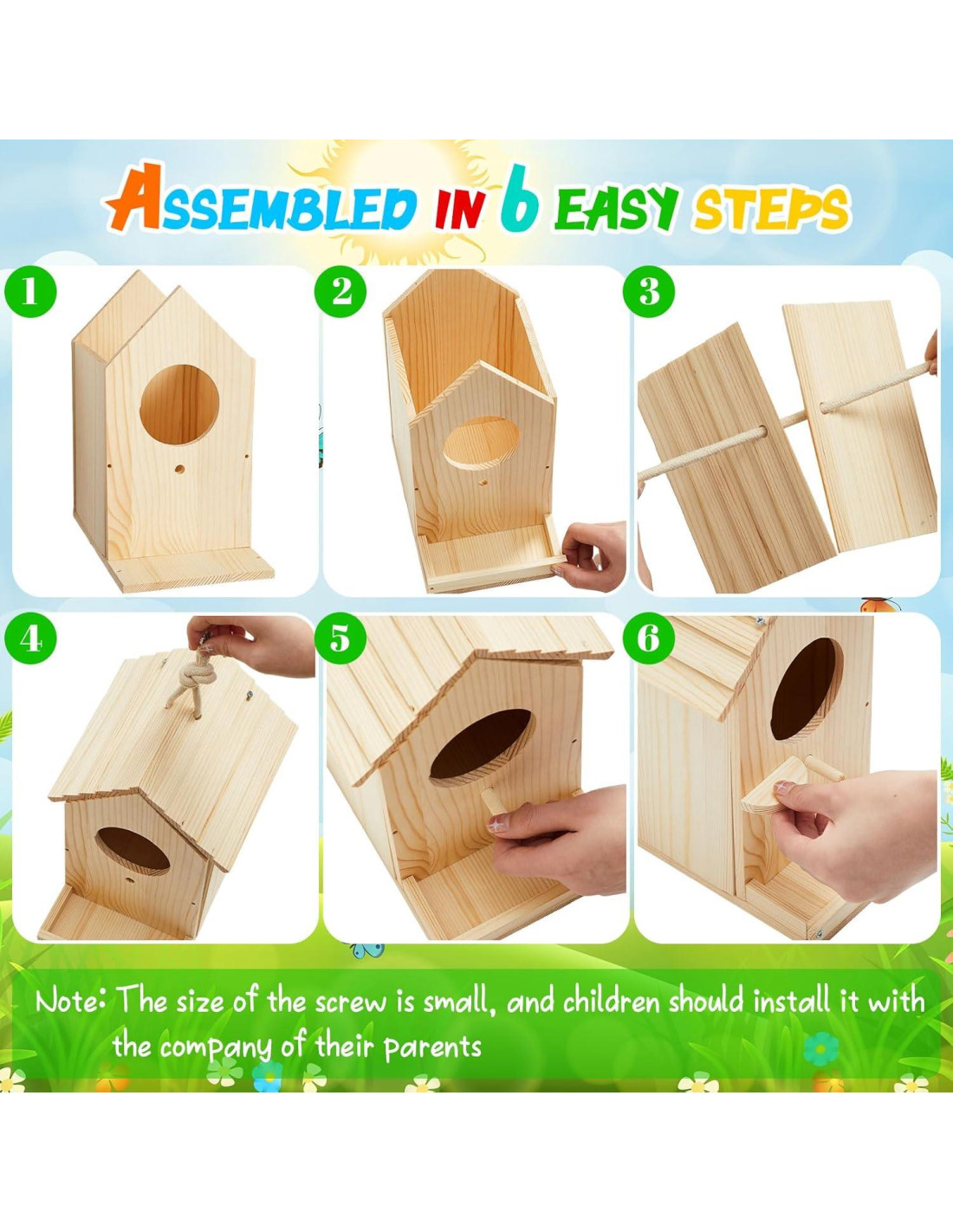 ASSEMBLED IN 6 EASY STEPS

1

2

3

4

5

6

Note: The size of the screw is small, and children should install it with the company of their parents