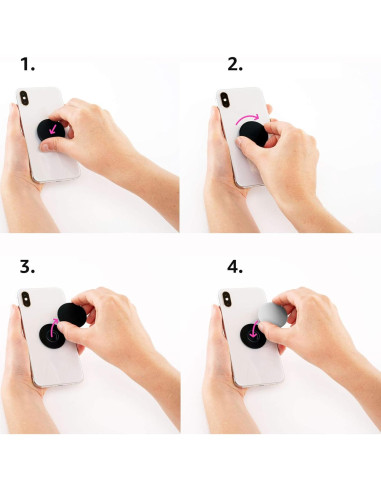 1.

2.

3.

4.