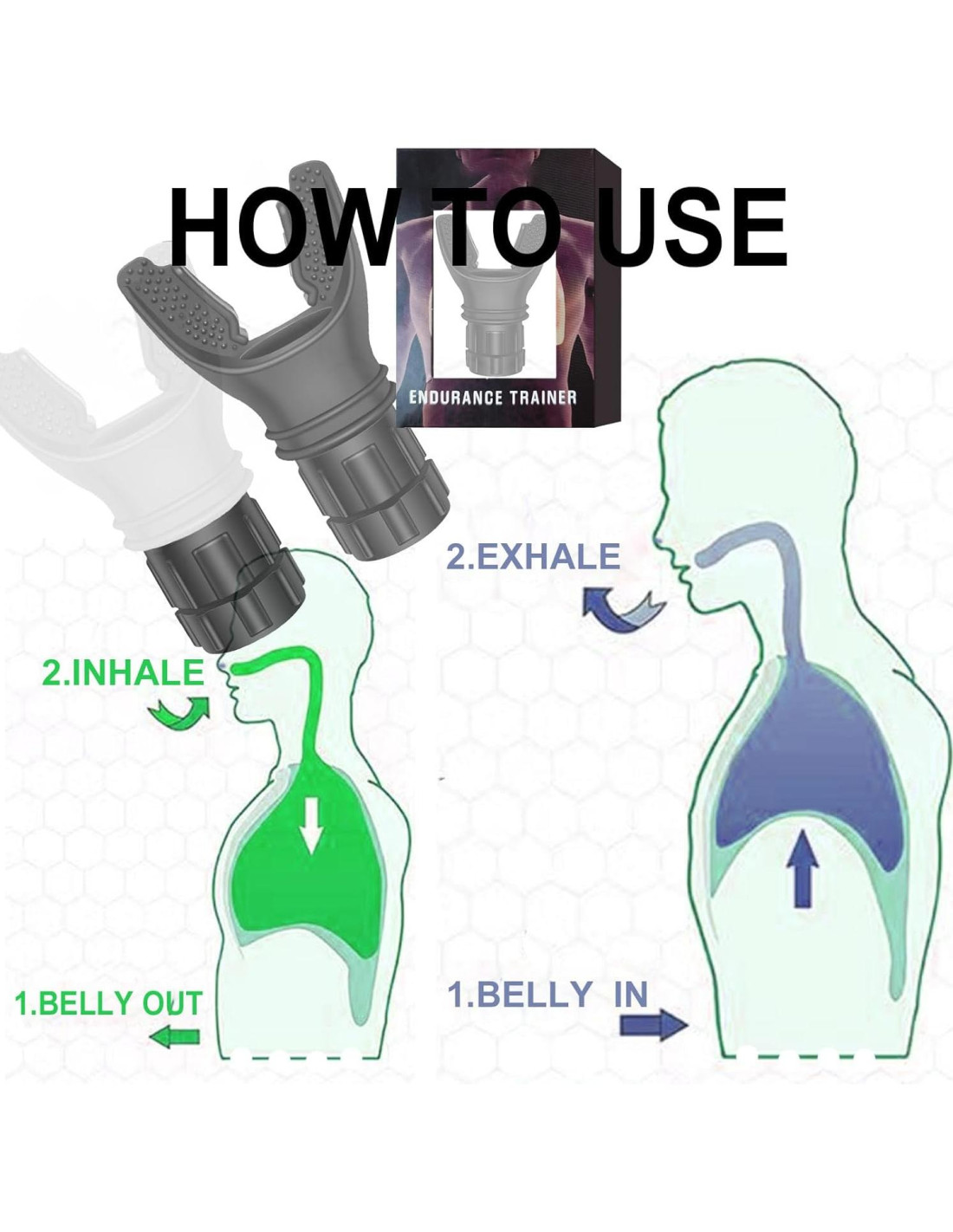 HOW TO USE

ENDURANCE TRAINER

2.EXHALE

2.INHALE

1.BELLY OUT

1.BELLY IN