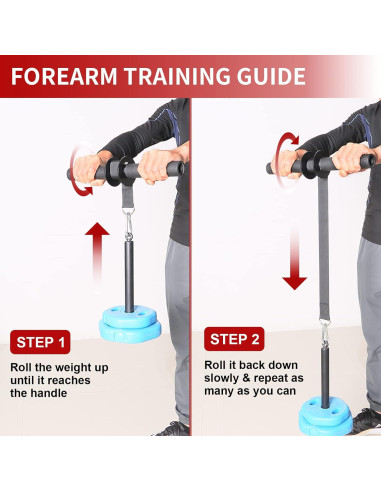 FOREARM TRAINING GUIDE

STEP 1

Roll the weight up until it reaches the handle

STEP 2

Roll it back down slowly & repeat as many as you can