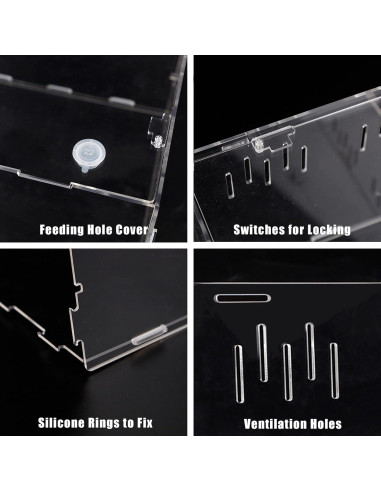 22

Feeding Hole Cover

Switches for Locking

Silicone Rings to Fix

Ventilation Holes