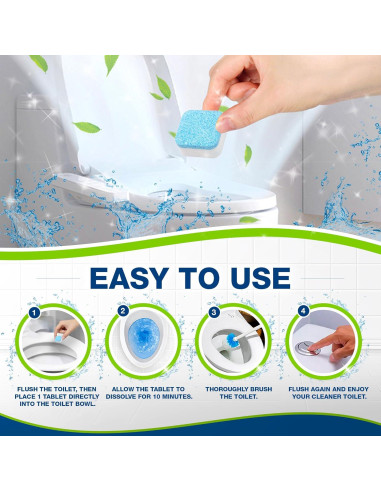 EASY TO USE

1

FLUSH THE TOILET, THEN PLACE 1 TABLET DIRECTLY INTO THE TOILET BOWL.

2

ALLOW THE TABLET TO DISSOLVE FOR 10 MINUTES.

3

THOROUGHLY BRUSH THE TOILET.

4

FLUSH AGAIN AND ENJOY YOUR CLEANER TOILET.