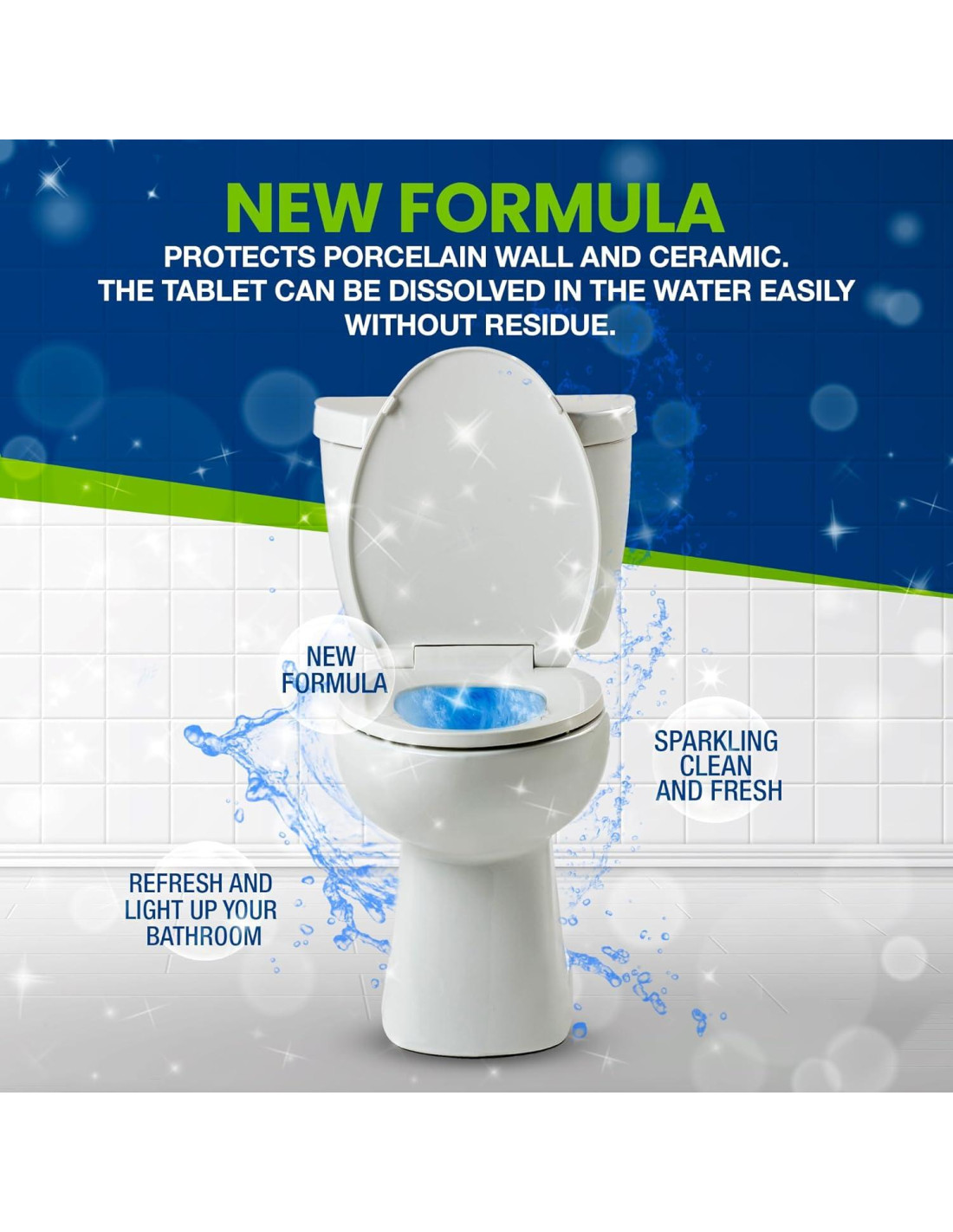 NEW FORMULA

PROTECTS PORCELAIN WALL AND CERAMIC. THE TABLET CAN BE DISSOLVED IN THE WATER EASILY WITHOUT RESIDUE.

NEW FORMULA

SPARKLING CLEAN AND FRESH

REFRESH AND LIGHT UP YOUR BATHROOM