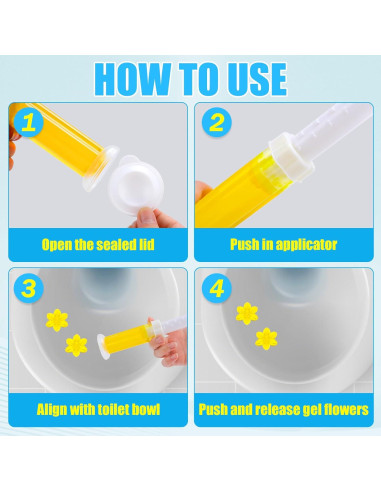 HOW TO USE

1

Open the sealed lid

2

Push in applicator

3

Align with toilet bowl

4

Push and release gel flowers