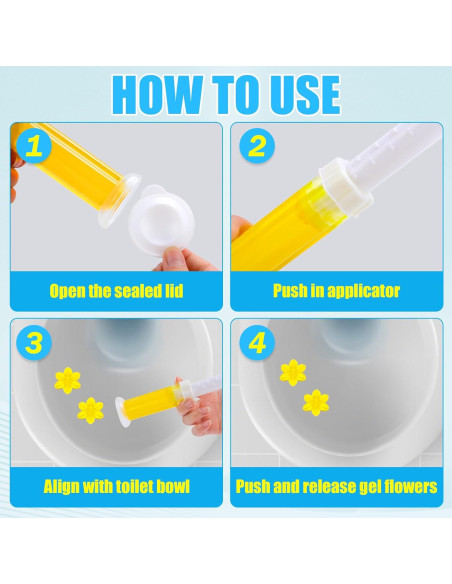 HOW TO USE

1

Open the sealed lid

2

Push in applicator

3

Align with toilet bowl

4

Push and release gel flowers