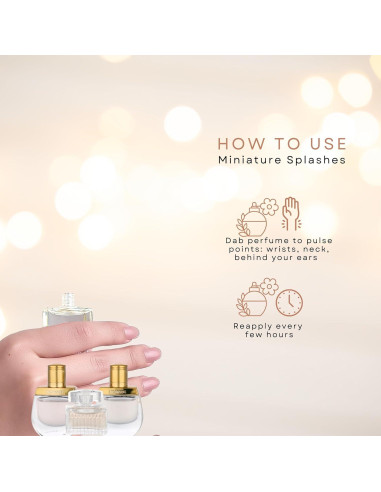 HOW TO USE
Miniature Splashes

Dab perfume to pulse points: wrists, neck, behind your ears

Reapply every few hours