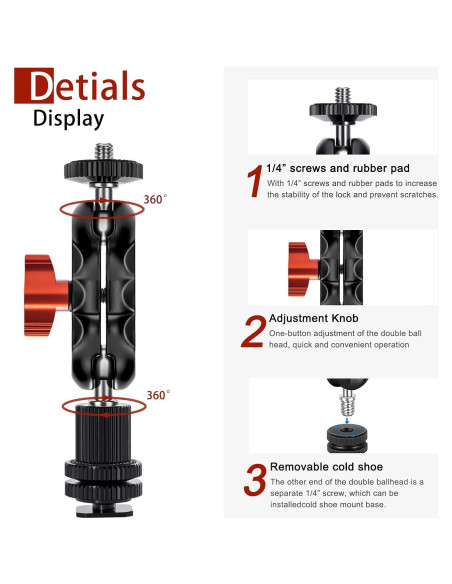 Detials
Display

360°

360°

1 1/4" screws and rubber pad
With 1/4" screws and rubber pads to increase the stability of the lock and prevent scratches.

2 Adjustment Knob
One-button adjustment of the double ball head, quick and convenient operation

3 Removable cold shoe
The other end of the double ballhead is a separate 1/4" screw, which can be installedcold shoe mount base.