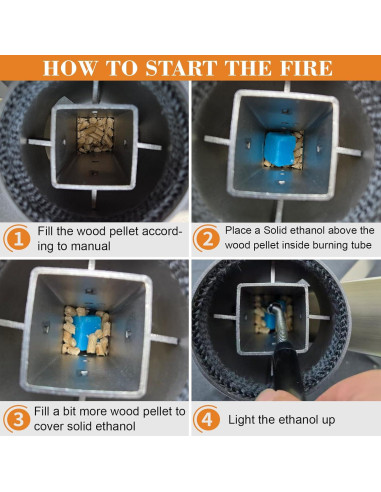 HOW TO START THE FIRE

1 Fill the wood pellet according to manual

2 Place a Solid ethanol above the wood pellet inside burning tube

3 Fill a bit more wood pellet to cover solid ethanol

4 Light the ethanol up