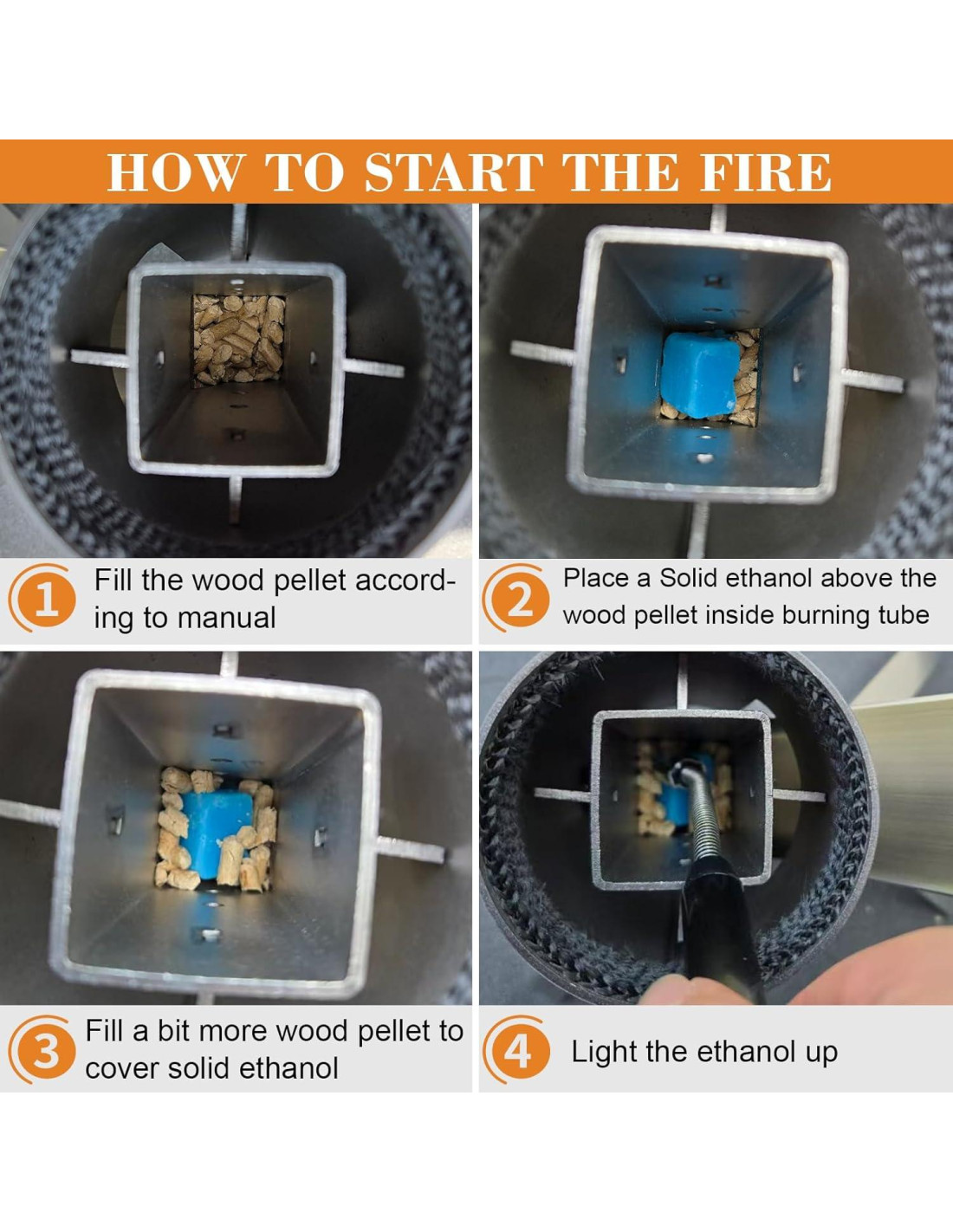 HOW TO START THE FIRE

1 Fill the wood pellet according to manual

2 Place a Solid ethanol above the wood pellet inside burning tube

3 Fill a bit more wood pellet to cover solid ethanol

4 Light the ethanol up