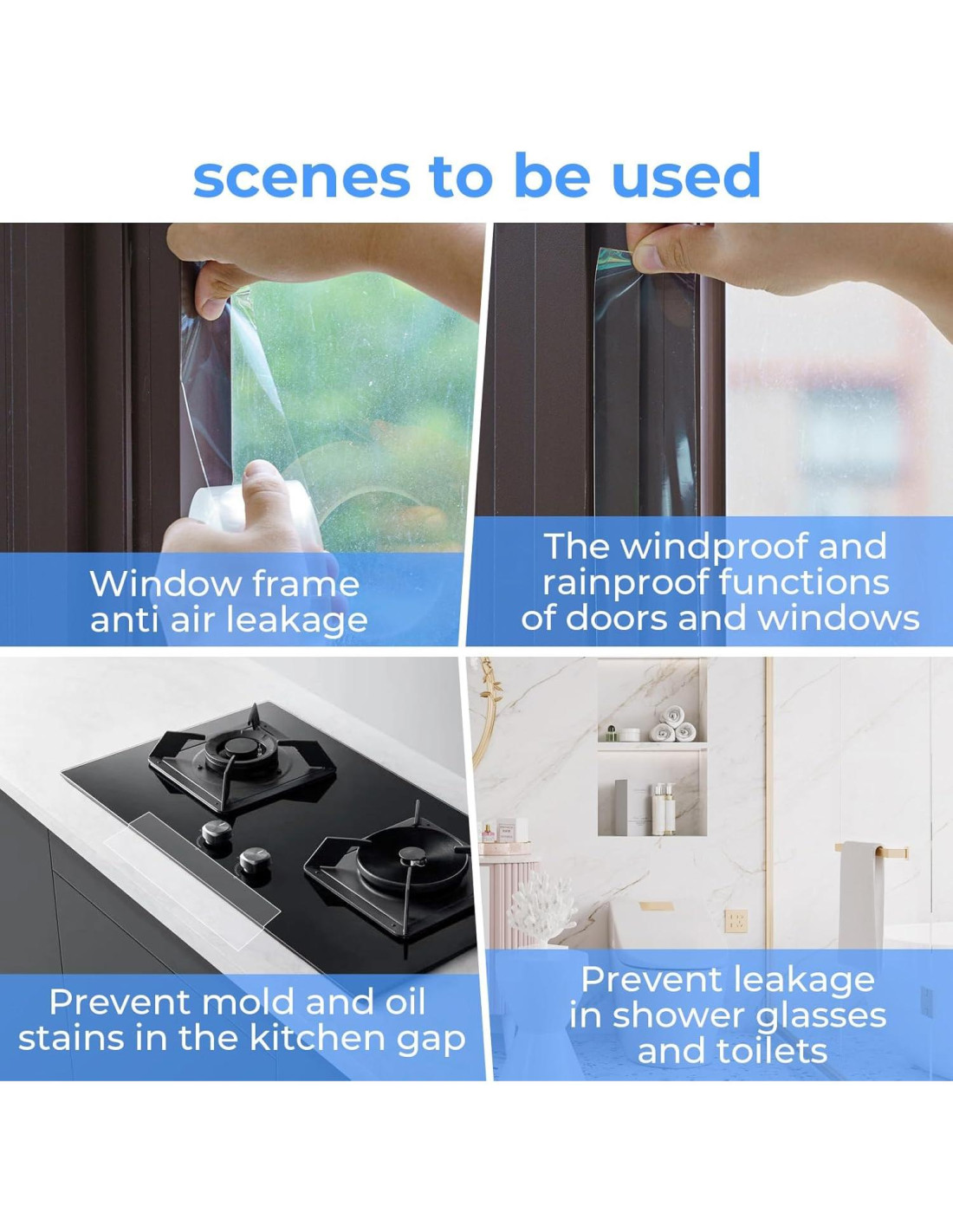 scenes to be used

Window frame anti air leakage

The windproof and rainproof functions of doors and windows

Prevent mold and oil stains in the kitchen gap

Prevent leakage in shower glasses and toilets