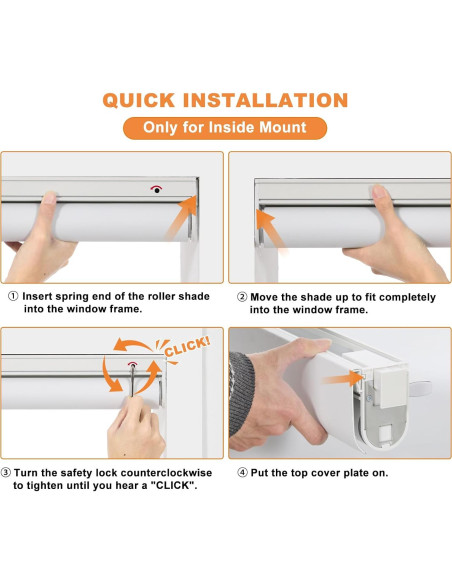 QUICK INSTALLATION

Only for Inside Mount

① Insert spring end of the roller shade into the window frame.

② Move the shade up to fit completely into the window frame.

CLICK!

③ Turn the safety lock counterclockwise to tighten until you hear a "CLICK".

④ Put the top cover plate on.