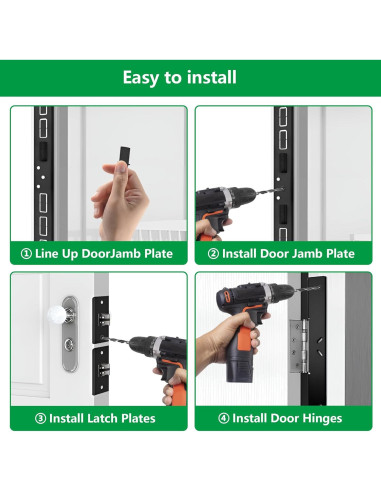 Easy to install

① Line Up DoorJamb Plate

② Install Door Jamb Plate

③ Install Latch Plates

④ Install Door Hinges