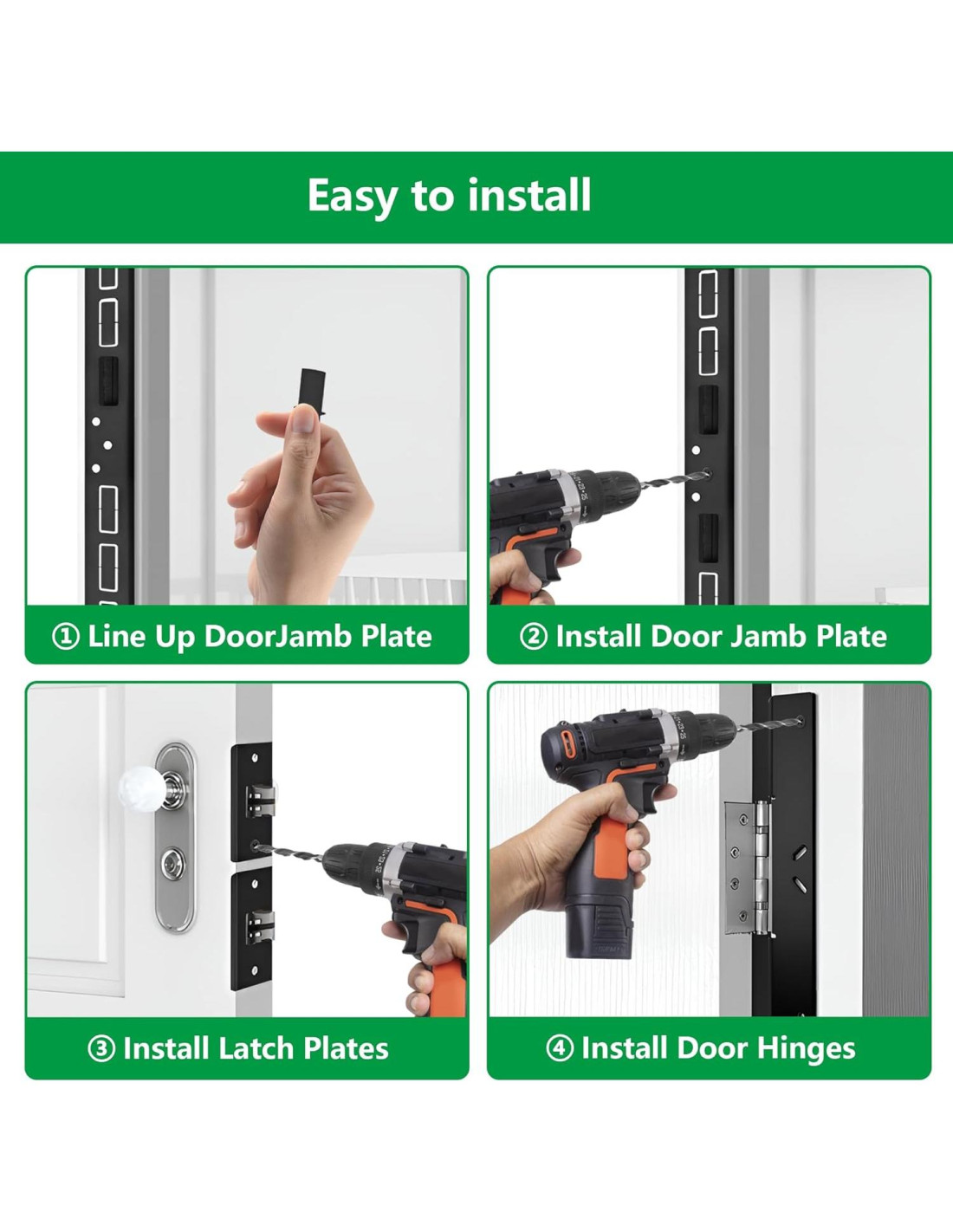 Easy to install

① Line Up DoorJamb Plate

② Install Door Jamb Plate

③ Install Latch Plates

④ Install Door Hinges