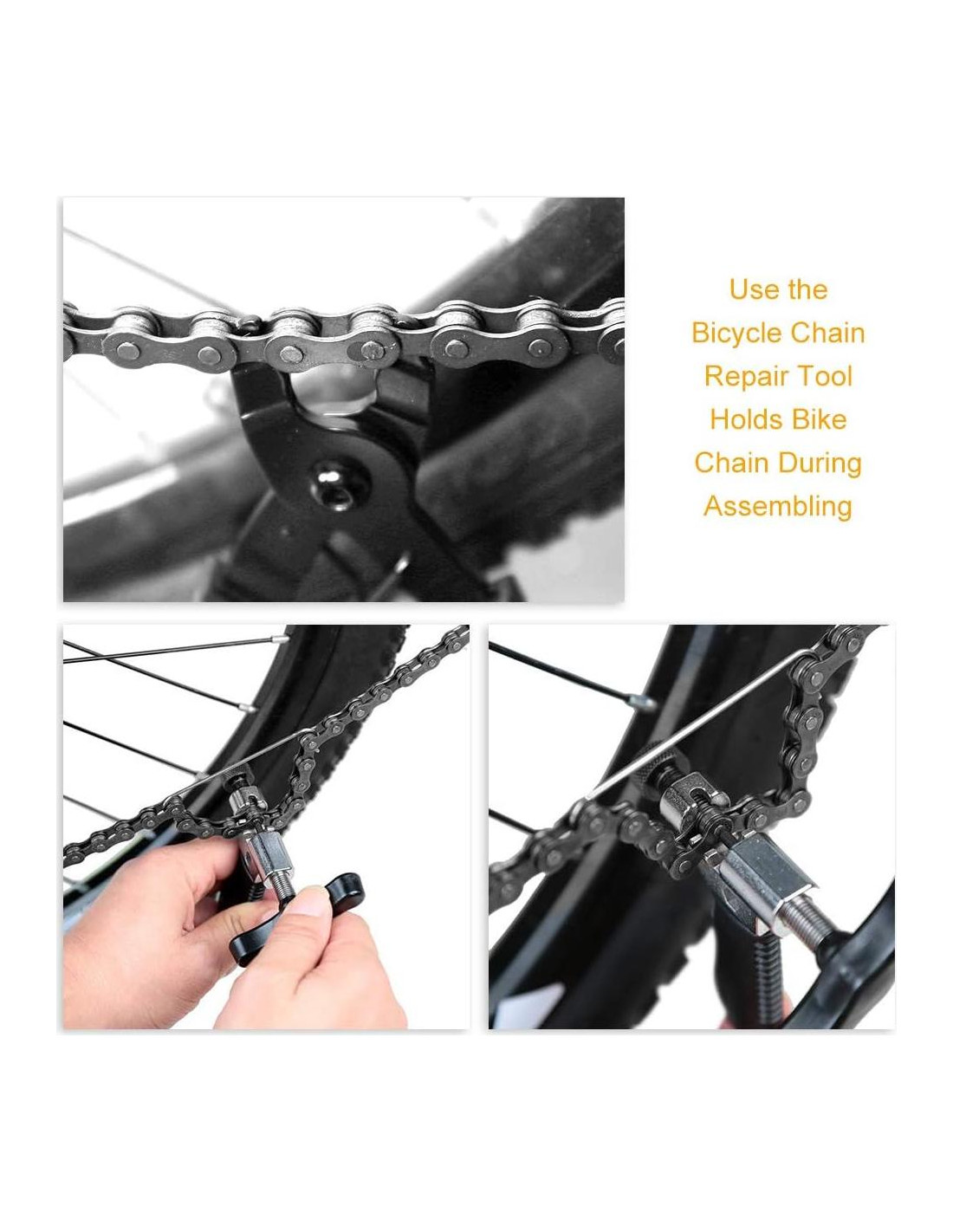 Use the Bicycle Chain Repair Tool Holds Bike Chain During Assembling